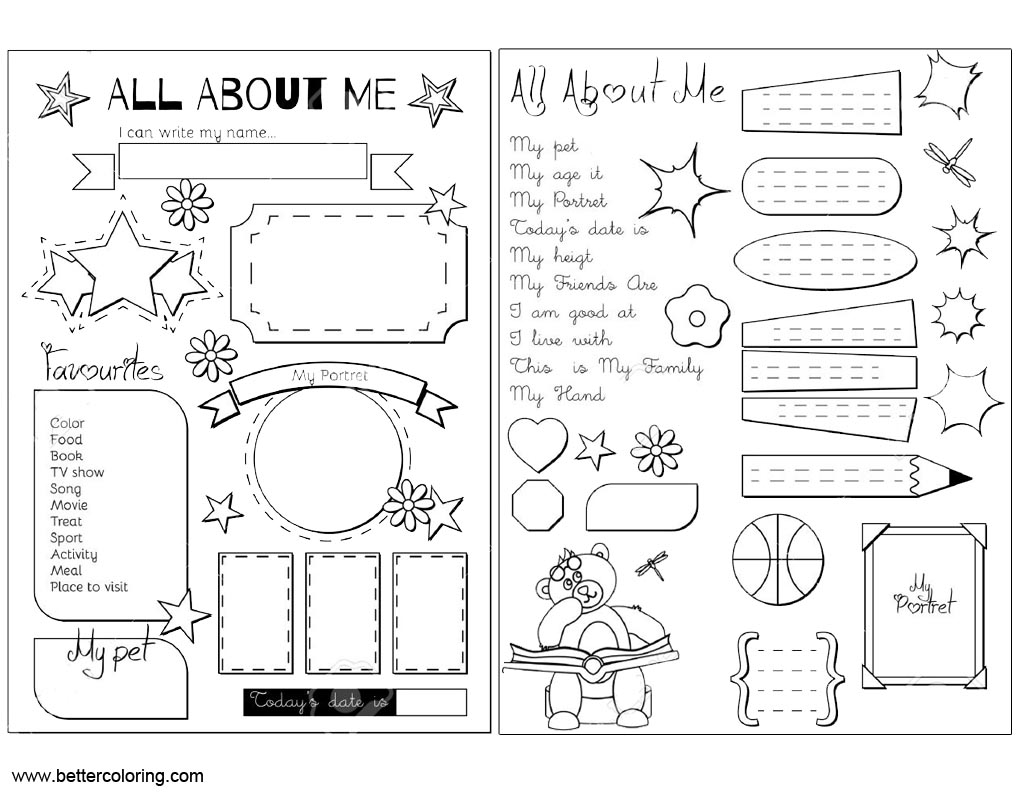 ALL ABOUT ME

I can write my name...

Favourites

Color
Food
Book
TV show
Song
Movie
Treat
Sport
Activity
Meal
Place to visit

My Portret

My pet

Today's date is

All About Me

My pet
My age it
My Portret
Today's date is
My heigt
My Friends Are
I am good at
I live with
This is My Family
My Hand

My Portret

www.bettercoloring.com