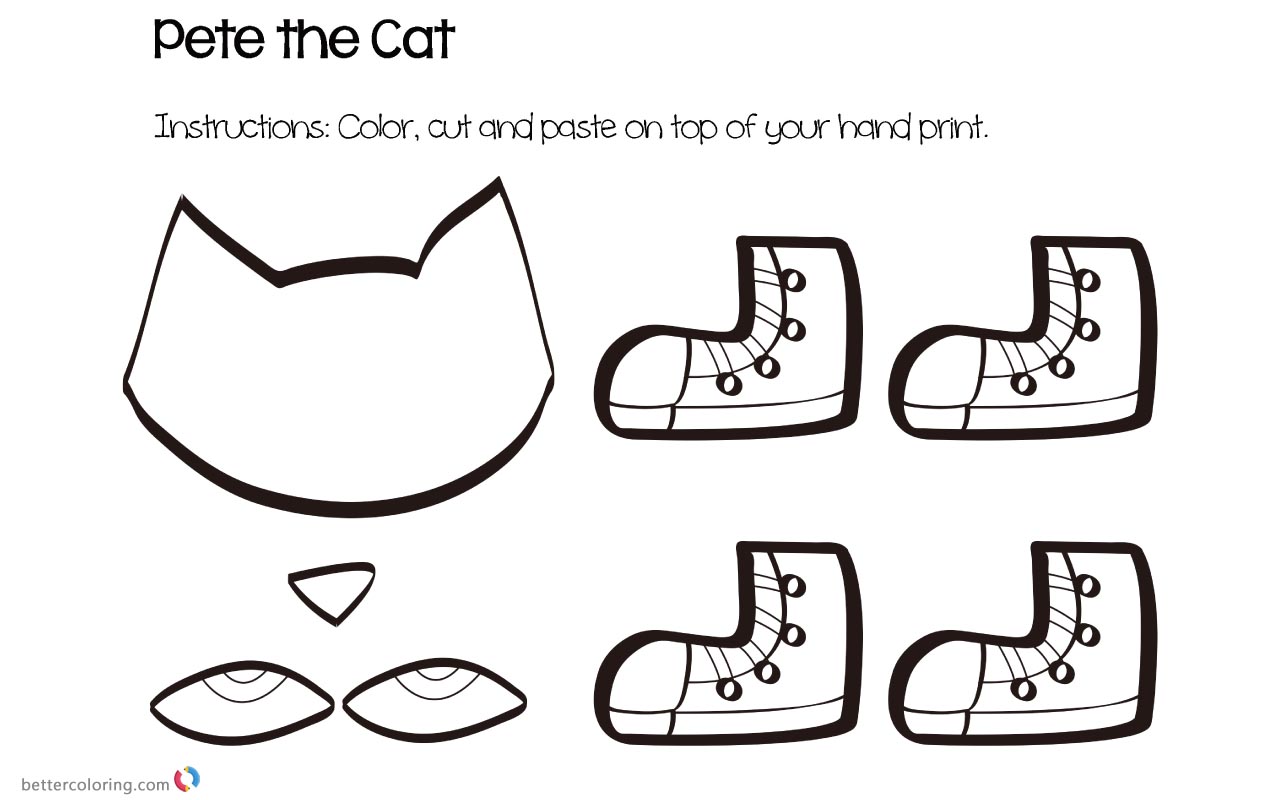 Pete the Cat

Instructions: Color, cut and paste on top of your hand print.

bettercoloring.com